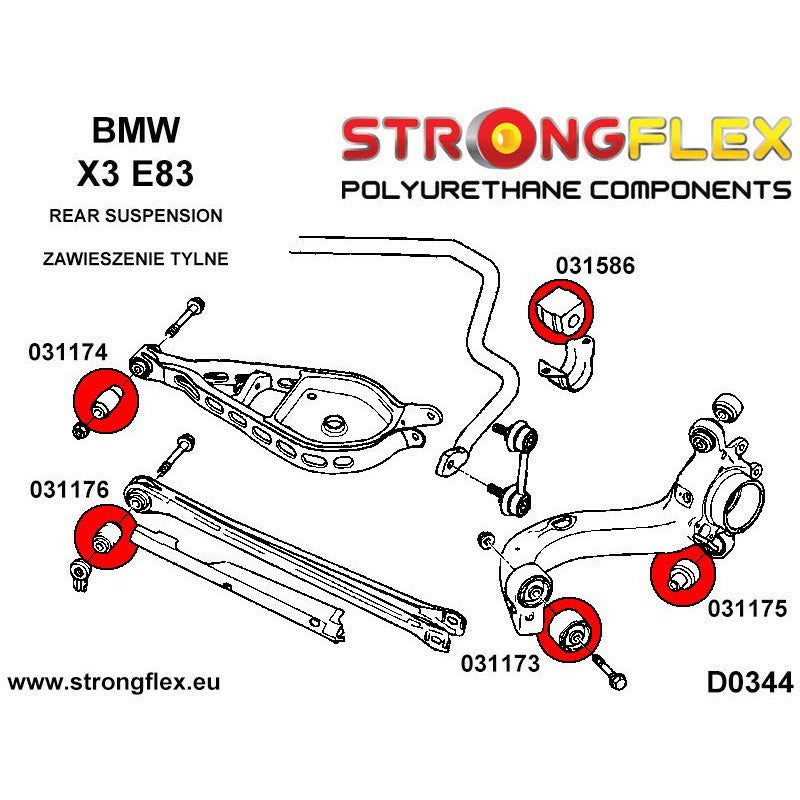 BMW
X3 E83
REAR SUSPENSION

ZAWIESZENIE TYLNE

STRONGFLEX
POLYURETHANE COMPONENTS

031586

031174

031176

031175

031173

www.strongflex.eu

D0344